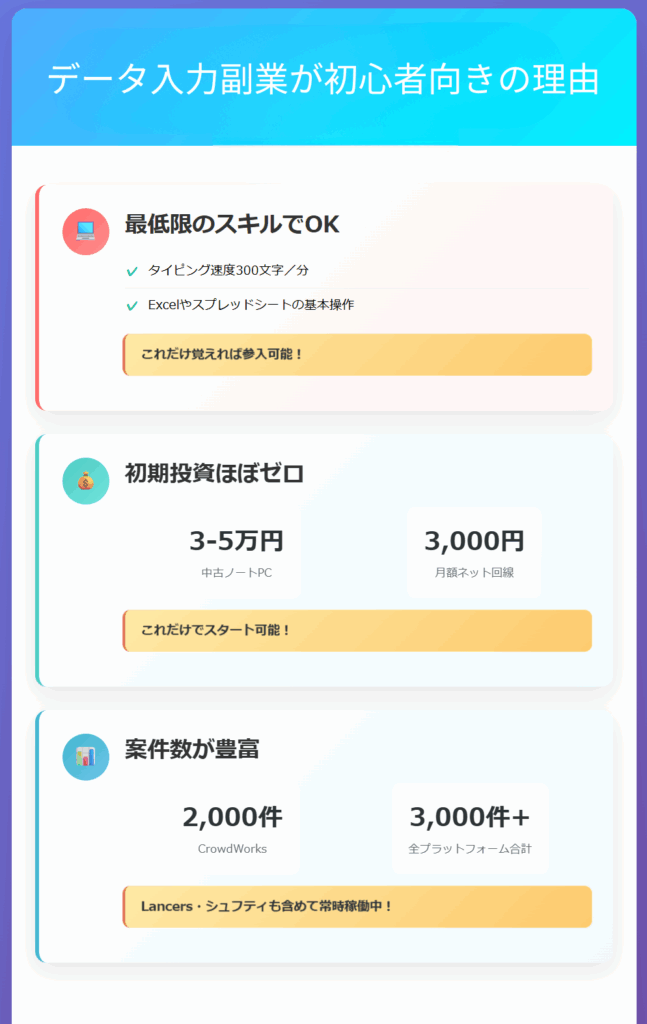 データ入力副業が初心者向きの理由

最低限のスキルでOK

✓ タイピング速度300文字／分

✓ Excelやスプレッドシートの基本操作

これだけ覚えれば参入可能！

初期投資ほぼゼロ

3-5万円
中古ノートPC

3,000円
月額ネット回線

これだけでスタート可能！

案件数が豊富

2,000件
CrowdWorks

3,000件+
全プラットフォーム合計

Lancers・シュフティも含めて常時稼働中！